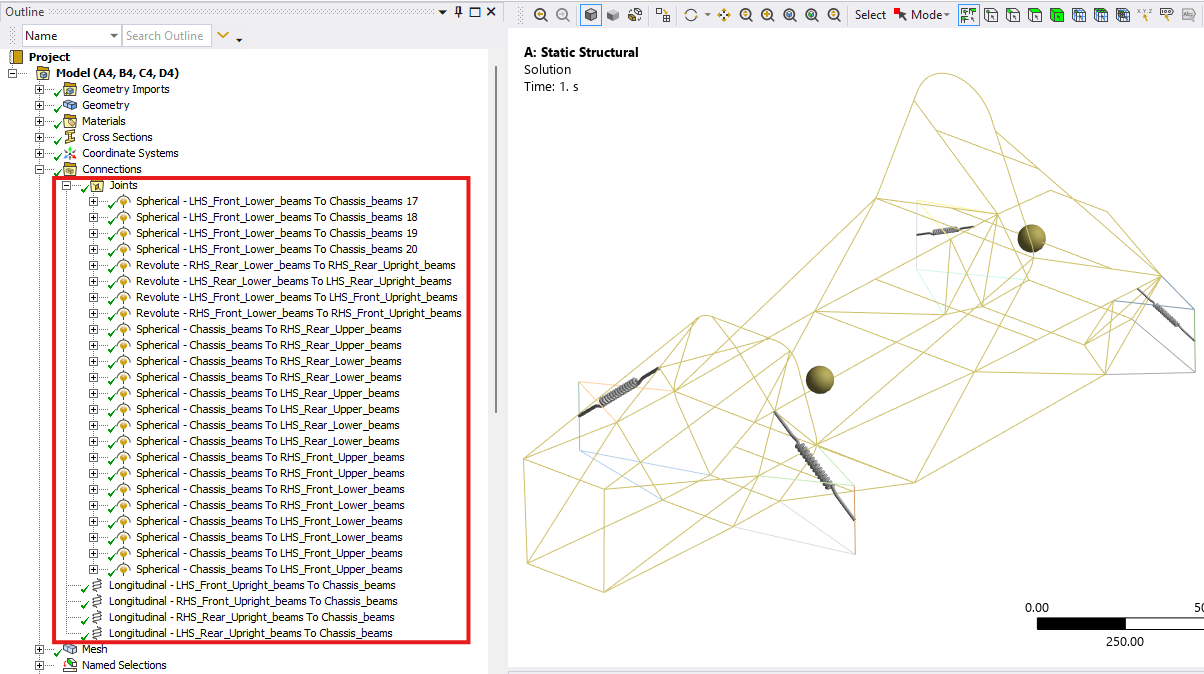 Outline

Name
Search Outline

Project
Model (A4, B4, C4, D4)
Geometry Imports
Geometry
Materials
Cross Sections
Coordinate Systems
Connections
Joints
Spherical - LHS_Front_Lower_beams To Chassis_beams 17
Spherical - LHS_Front_Lower_beams To Chassis_beams 18
Spherical - LHS_Front_Lower_beams To Chassis_beams 19
Spherical - LHS_Front_Lower_beams To Chassis_beams 20
Revolute - RHS_Rear_Lower_beams To RHS_Rear_Upright_beams
Revolute - LHS_Rear_Lower_beams To LHS_Rear_Upright_beams
Revolute - LHS_Front_Lower_beams To LHS_Front_Upright_beams
Revolute - RHS_Front_Lower_beams To RHS_Front_Upright_beams
Spherical - Chassis_beams To RHS_Rear_Upper_beams
Spherical - Chassis_beams To RHS_Rear_Upper_beams
Spherical - Chassis_beams To RHS_Rear_Lower_beams
Spherical - Chassis_beams To RHS_Rear_Lower_beams
Spherical - Chassis_beams To LHS_Rear_Upper_beams
Spherical - Chassis_beams To LHS_Rear_Upper_beams
Spherical - Chassis_beams To LHS_Rear_Lower_beams
Spherical - Chassis_beams To LHS_Rear_Lower_beams
Spherical - Chassis_beams To RHS_Front_Upper_beams
Spherical - Chassis_beams To RHS_Front_Upper_beams
Spherical - Chassis_beams To RHS_Front_Lower_beams
Spherical - Chassis_beams To RHS_Front_Lower_beams
Spherical - Chassis_beams To LHS_Front_Lower_beams
Spherical - Chassis_beams To LHS_Front_Lower_beams
Spherical - Chassis_beams To LHS_Front_Upper_beams
Spherical - Chassis_beams To LHS_Front_Upper_beams
Longitudinal - LHS_Front_Upright_beams To Chassis_beams
Longitudinal - RHS_Front_Upright_beams To Chassis_beams
Longitudinal - RHS_Rear_Upright_beams To Chassis_beams
Longitudinal - LHS_Rear_Upright_beams To Chassis_beams
Mesh
Named Selections

Select Mode

A: Static Structural
Solution
Time: 1. s

0.00
50
250.00